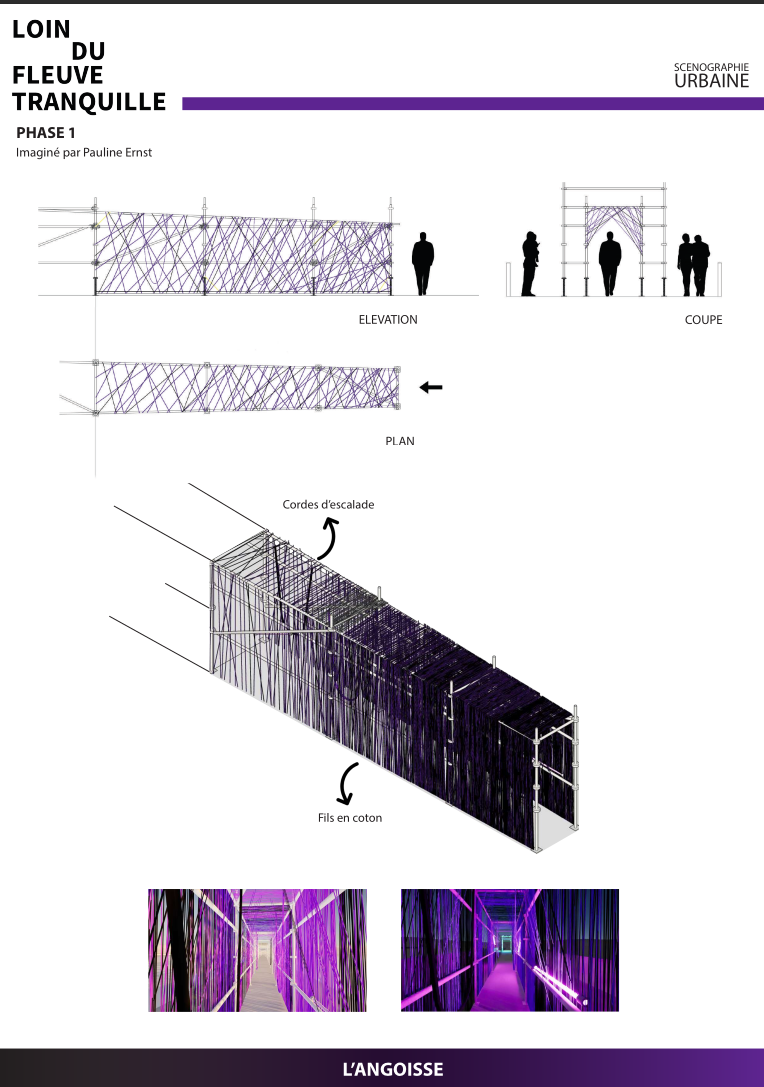 LOIN
DU
FLEUVE
TRANQUILLE

SCENOGRAPHIE
URBAINE

PHASE 1
Imaginé par Pauline Ernst

ELEVATION

COUPE

PLAN

Cordes d'escalade

Fils en coton

L'ANGOISSE